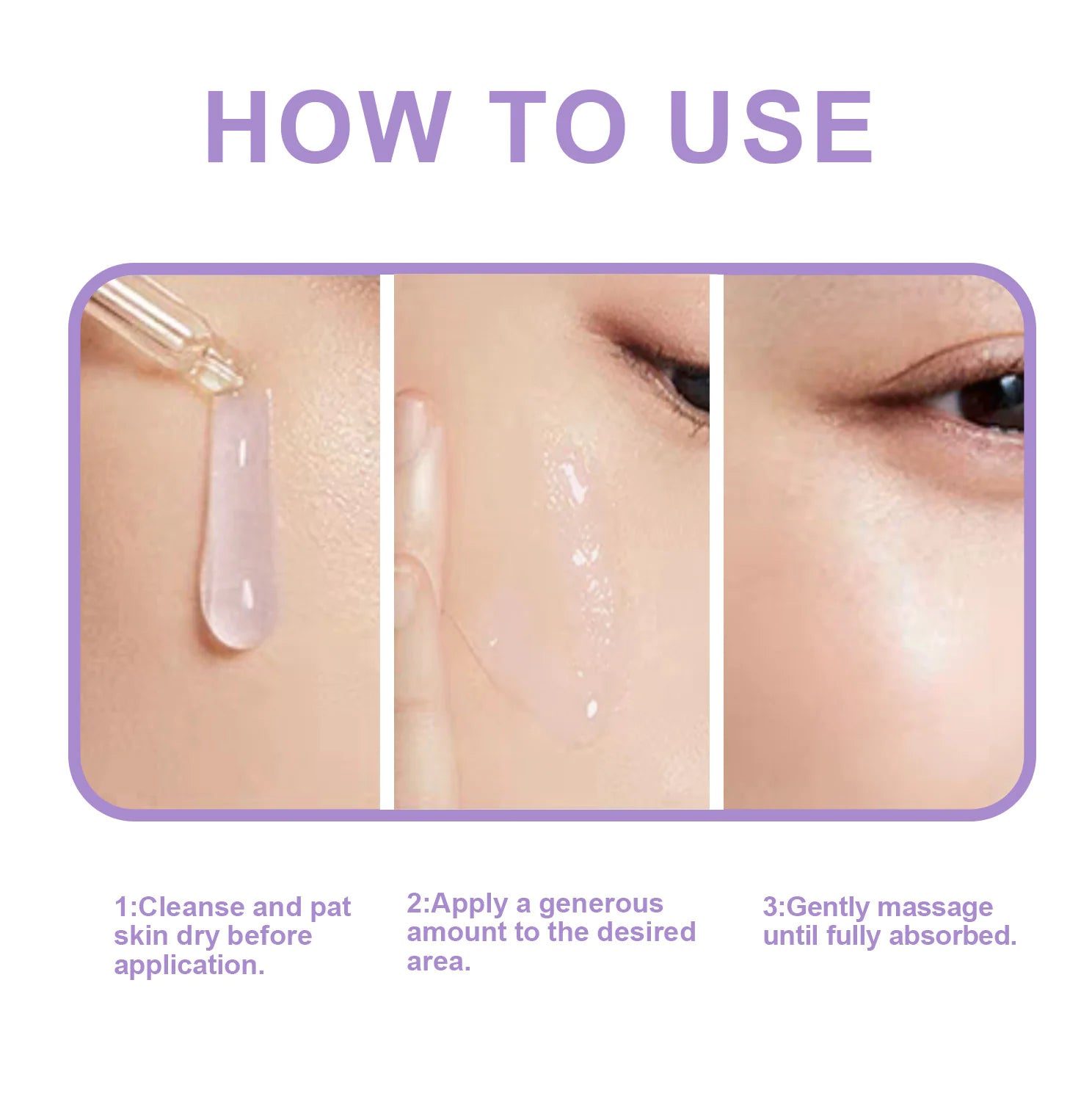 HOW TO USE

1:Cleanse and pat skin dry before application.

2:Apply a generous amount to the desired area.

3:Gently massage until fully absorbed.