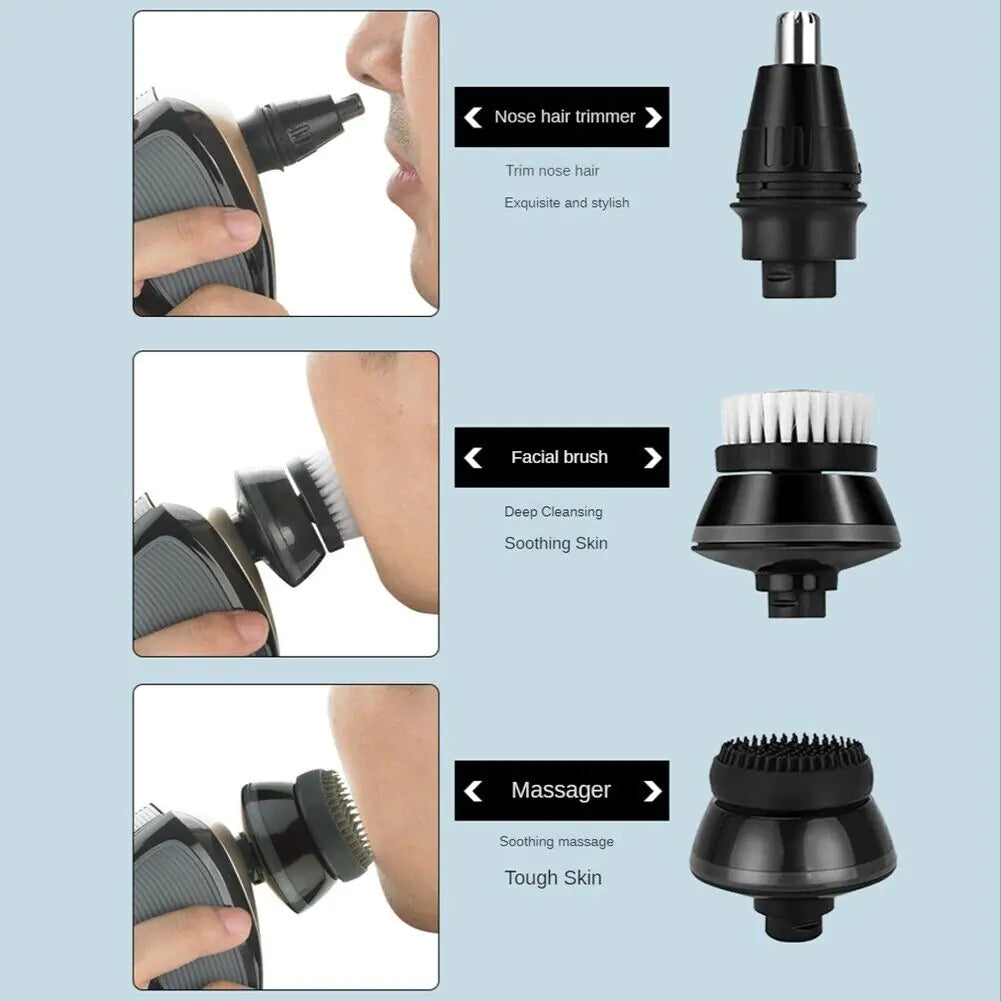 Nose hair trimmer

Trim nose hair

Exquisite and stylish

Facial brush

Deep Cleansing

Soothing Skin

Massager

Soothing massage

Tough Skin